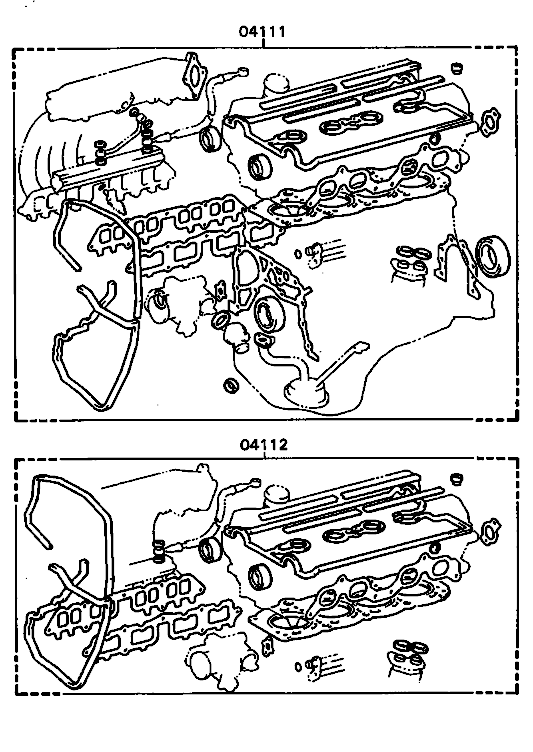 04111

04112