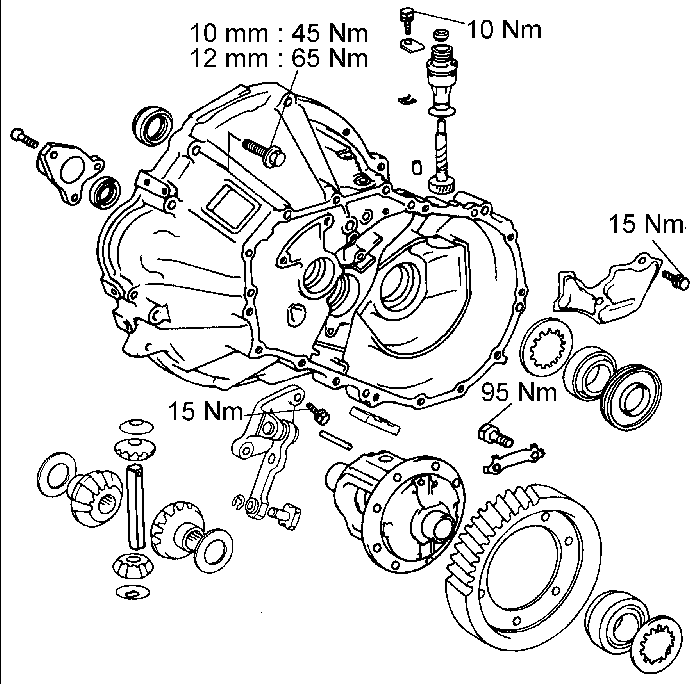 10 mm : 45 Nm
12 mm : 65 Nm
10 Nm
15 Nm
95 Nm
15 Nm